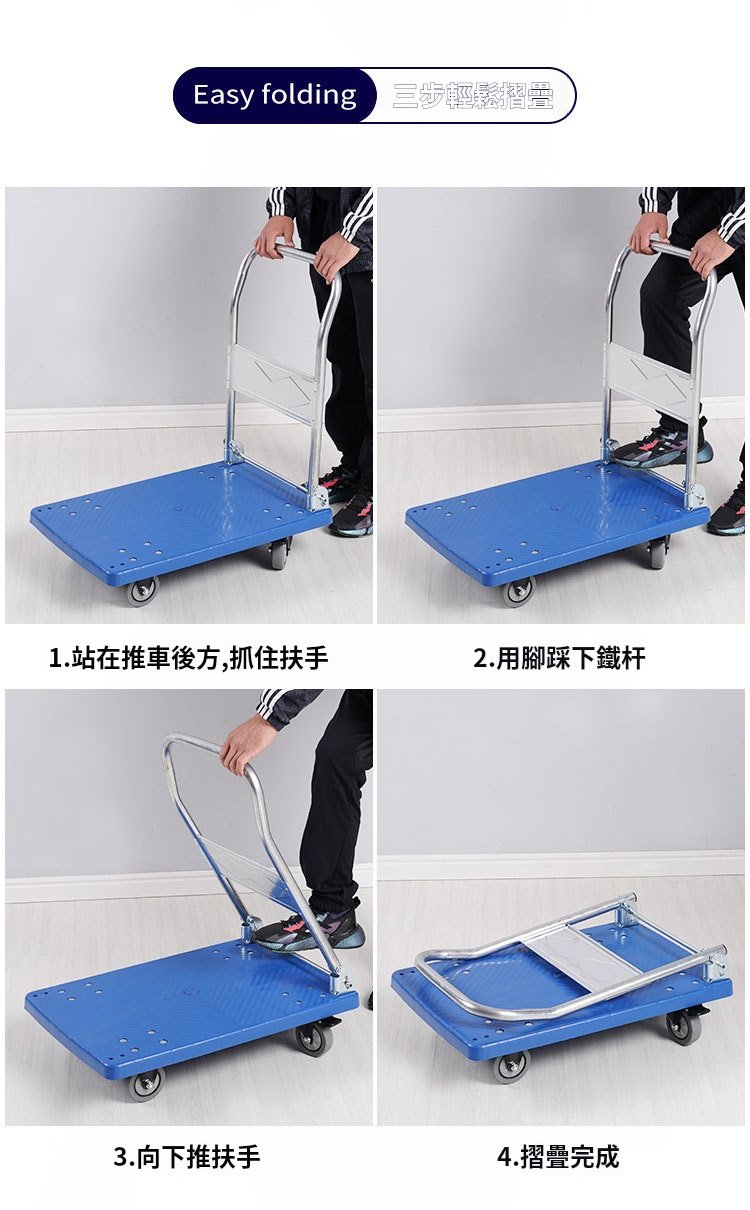 Easy folding 三步輕鬆摺疊

1.站在推車後方,抓住扶手

2.用腳踩下鐵杆

3.向下推扶手

4.摺疊完成