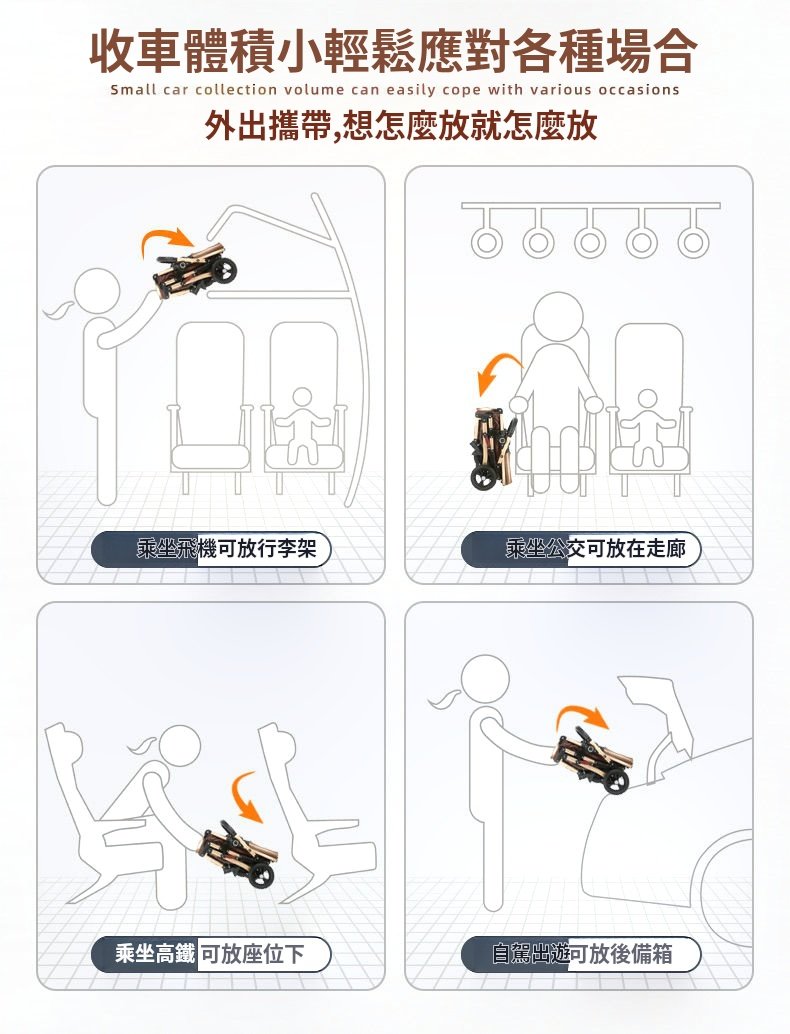 收車體積小輕鬆應對各種場合
Small car collection volume can easily cope with various occasions
外出攜帶,想怎麼放就怎麼放

乘坐飛機可放行李架

乘坐公交可放在走廊

乘坐高鐵可放座位下

自駕出遊可放後備箱