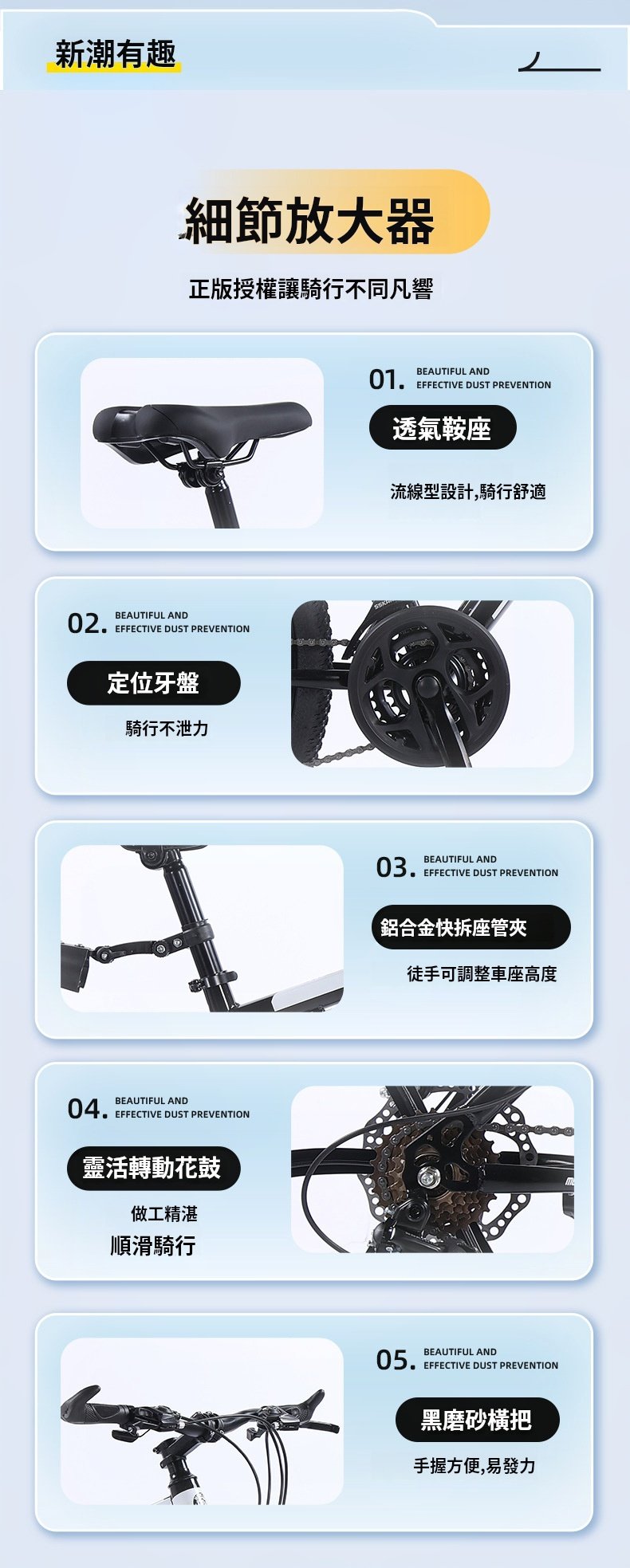 新潮有趣

細節放大器

正版授權讓騎行不同凡響

01. BEAUTIFUL AND EFFECTIVE DUST PREVENTION

透氣鞍座

流線型設計,騎行舒適

02. BEAUTIFUL AND EFFECTIVE DUST PREVENTION

定位牙盤

騎行不泄力

03. BEAUTIFUL AND EFFECTIVE DUST PREVENTION

鋁合金快拆座管夾

徒手可調整車座高度

04. BEAUTIFUL AND EFFECTIVE DUST PREVENTION

靈活轉動花鼓

做工精湛
順滑騎行

05. BEAUTIFUL AND EFFECTIVE DUST PREVENTION

黑磨砂橫把

手握方便,易發力