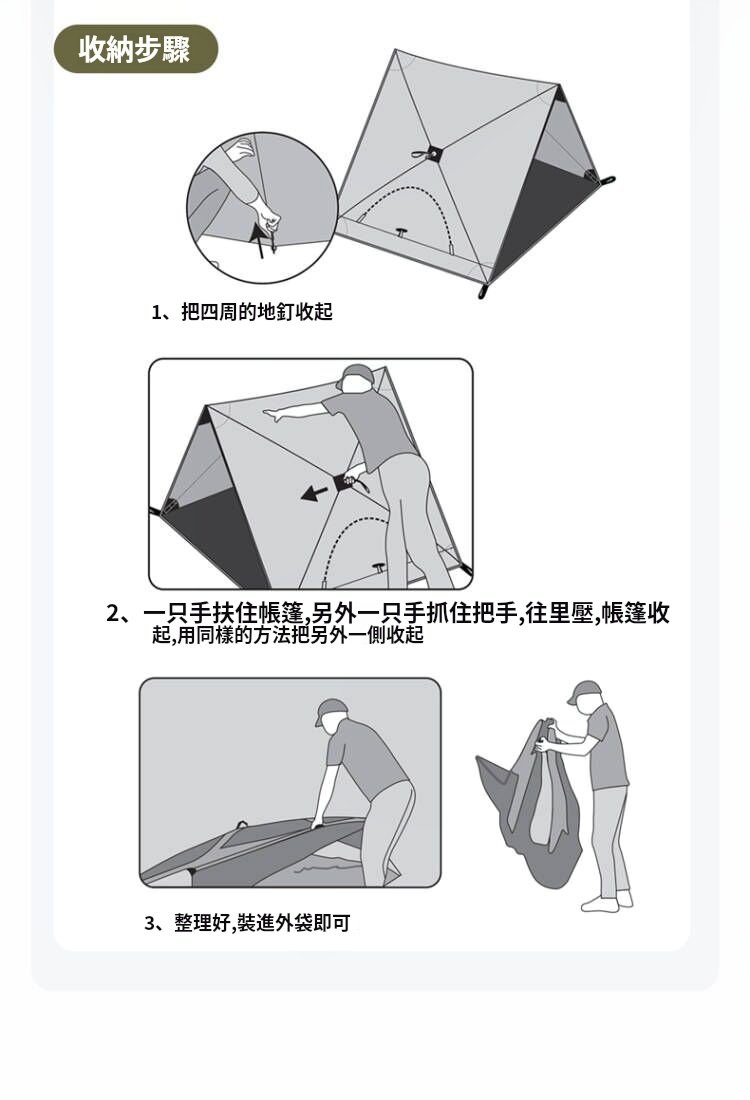 收納步驟

1、把四周的地釘收起

2、一只手扶住帳篷,另外一只手抓住把手,往里壓,帳篷收起,用同樣的方法把另外一側收起

3、整理好,裝進外袋即可