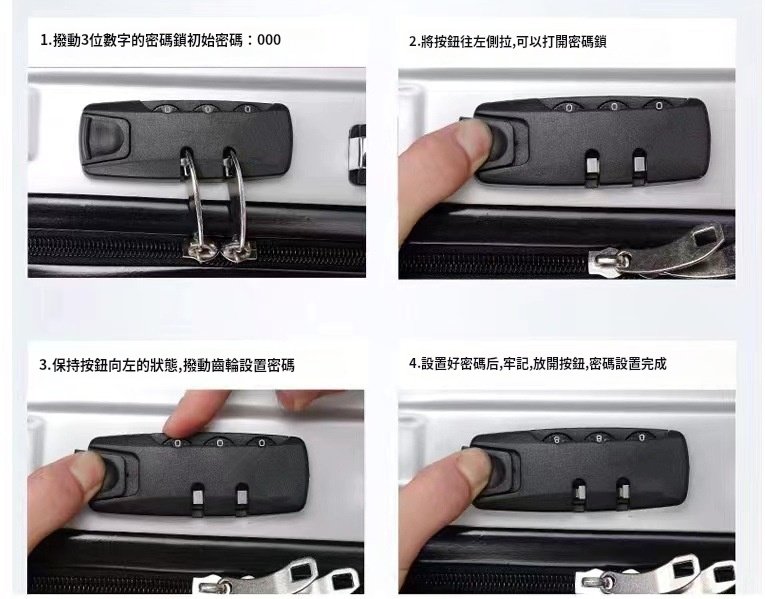 1.撥動3位數字的密碼鎖初始密碼：000

2.將按鈕往左側拉,可以打開密碼鎖

3.保持按鈕向左的狀態,撥動齒輪設置密碼

4.設置好密碼后,牢記,放開按鈕,密碼設置完成