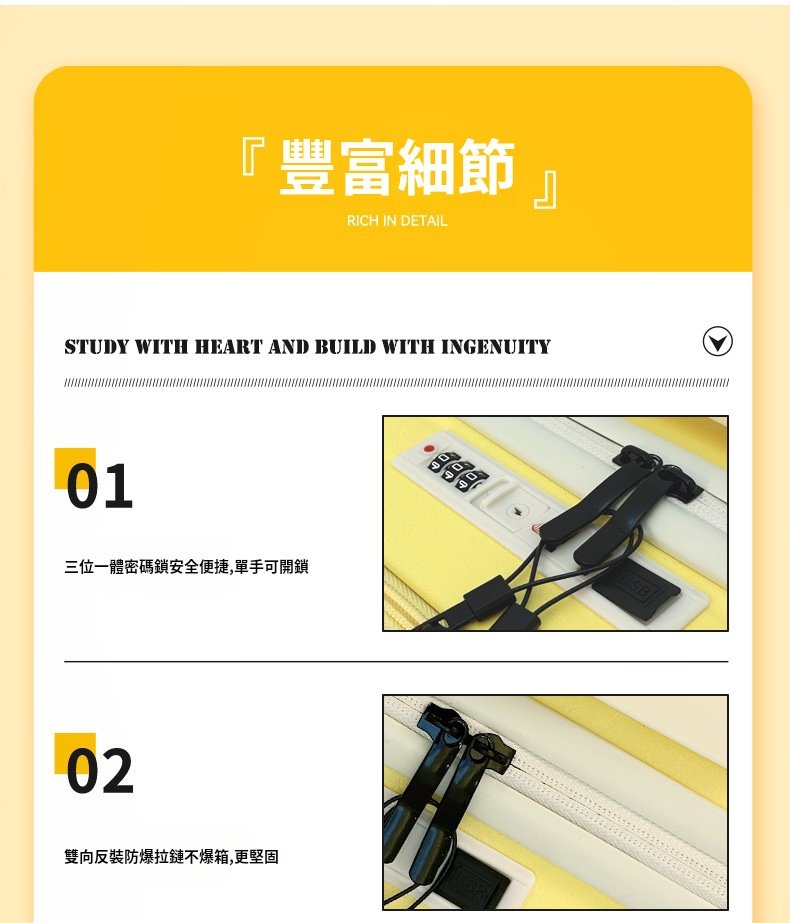 『豐富細節』

RICH IN DETAIL

STUDY WITH HEART AND BUILD WITH INGENUITY

01

三位一體密碼鎖安全便捷,單手可開鎖

USB

02

雙向反裝防爆拉鏈不爆箱,更堅固